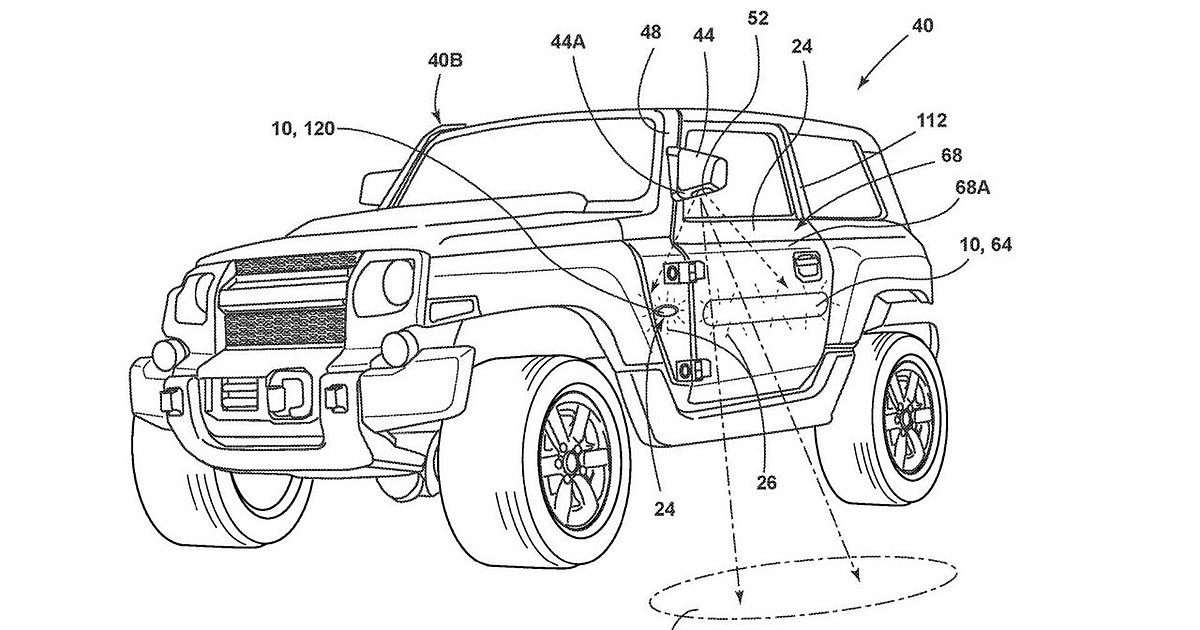 40B
10, 120
44A
48
44
52
24
40
112
68
68A
10, 64
24
26