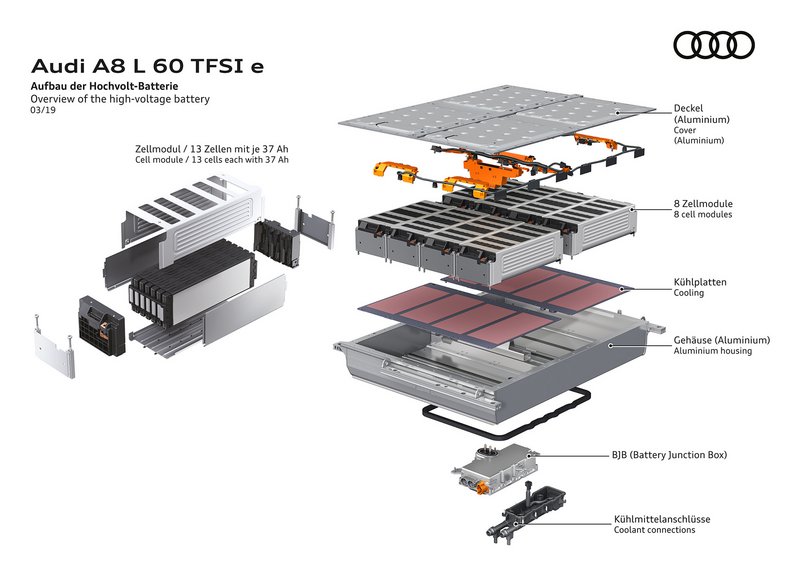 Audi A8 L 60 TFSI e
Aufbau der Hochvolt-Batterie
Overview of the high-voltage battery
03/19

Zellmodul / 13 Zellen mit je 37 Ah
Cell module / 13 cells each with 37 Ah

Deckel
(Aluminium)
Cover
(Aluminium)

8 Zellmodule
8 cell modules

Kühlplatten
Cooling

Gehäuse (Aluminium)
Aluminium housing

BJB (Battery Junction Box)

Kühlmittelanschlüsse
Coolant connections