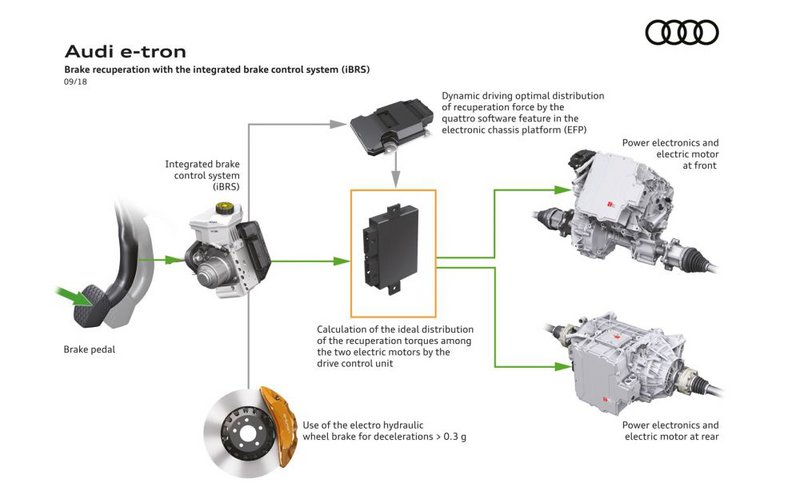 Audi e-tron
Brake recuperation with the integrated brake control system (iBRS)
09/18

Dynamic driving optimal distribution of recuperation force by the quattro software feature in the electronic chassis platform (EFP)

Integrated brake control system (iBRS)

Power electronics and electric motor at front

Brake pedal

Calculation of the ideal distribution of the recuperation torques among the two electric motors by the drive control unit

Use of the electro hydraulic wheel brake for decelerations > 0.3 g

Power electronics and electric motor at rear