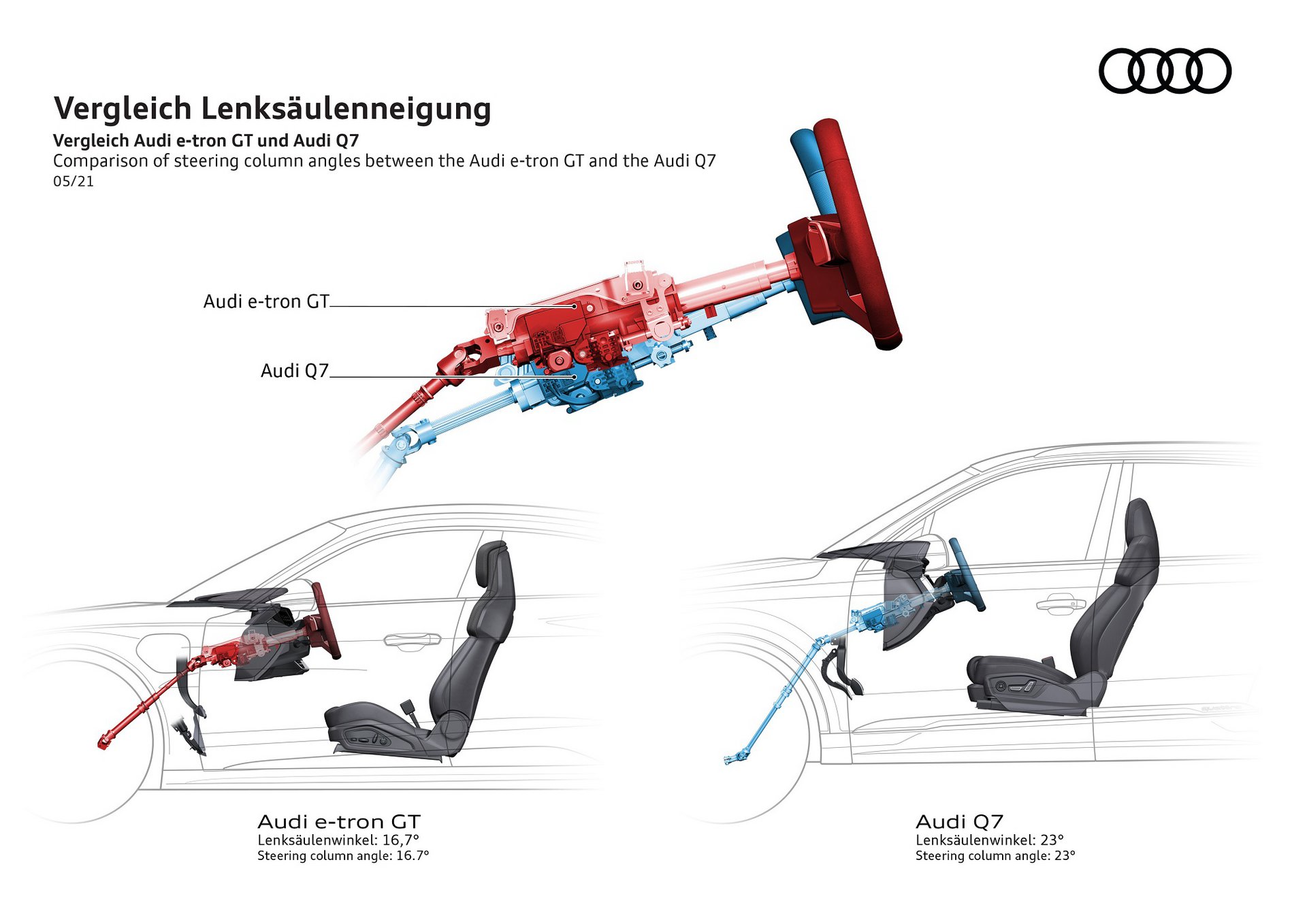 Vergleich Lenksäulenneigung

Vergleich Audi e-tron GT und Audi Q7
Comparison of steering column angles between the Audi e-tron GT and the Audi Q7
05/21

Audi e-tron GT

Audi Q7

Audi e-tron GT
Lenksäulenwinkel: 16,7°
Steering column angle: 16.7°

Audi Q7
Lenksäulenwinkel: 23°
Steering column angle: 23°