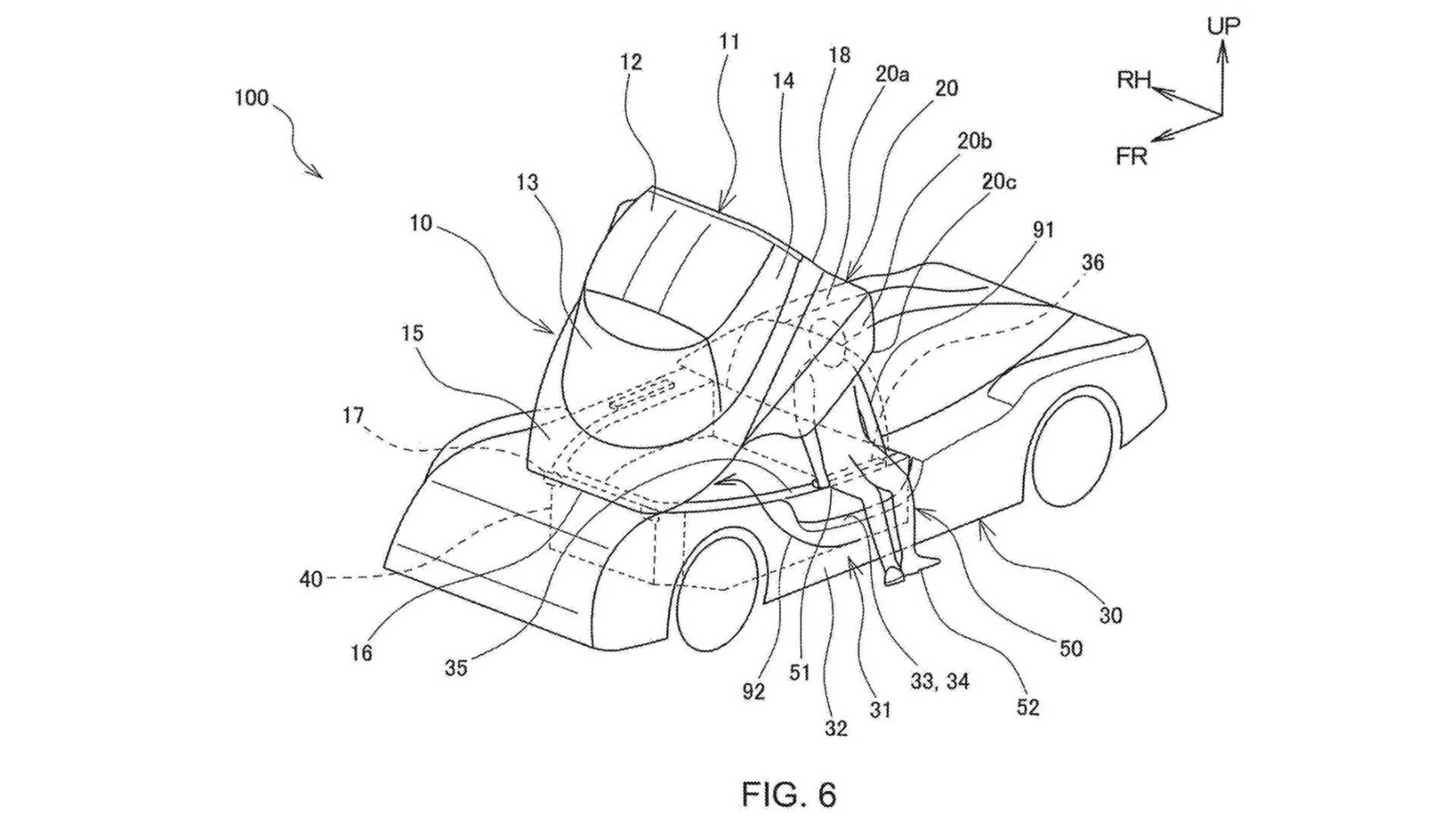 UP
RH
FR
100
12
11
14
18
20a
20
20b
20c
13
10
91
36
15
17
40
16
35
92
51
32
31
33, 34
52
50
30

FIG. 6