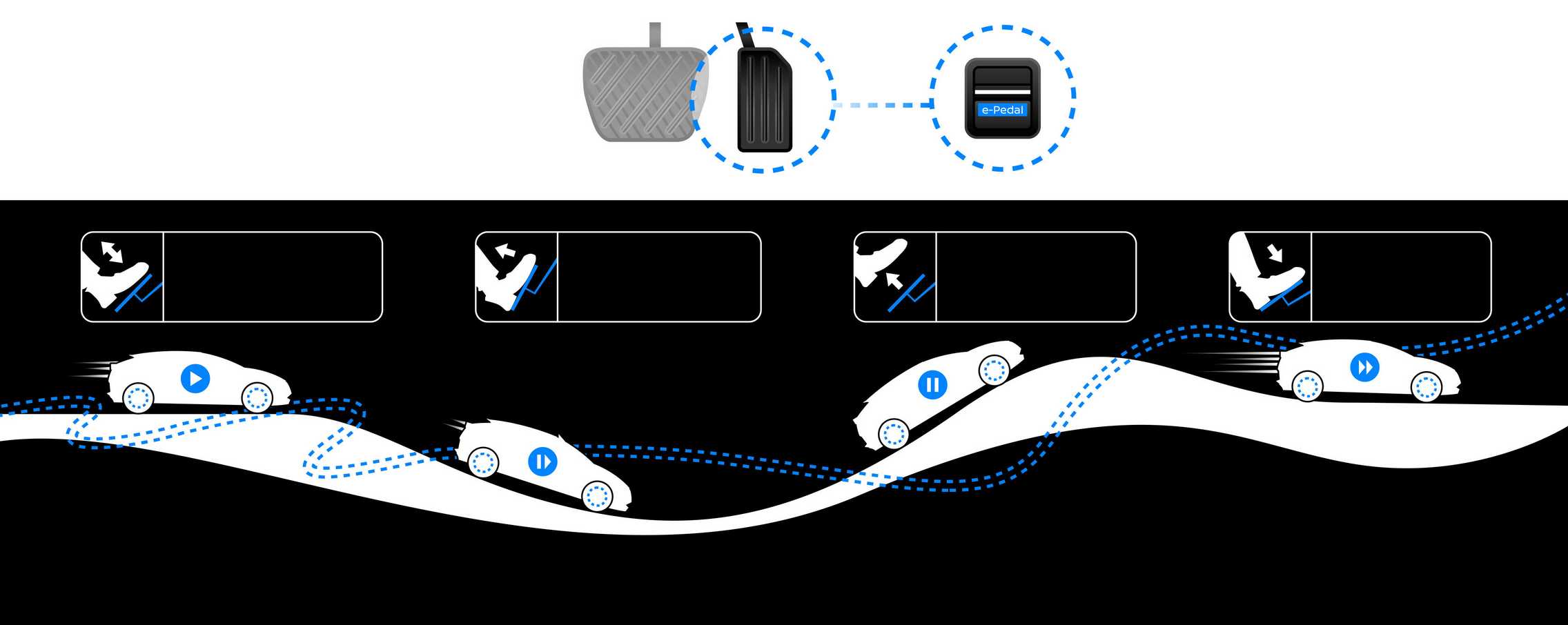 e-Pedal