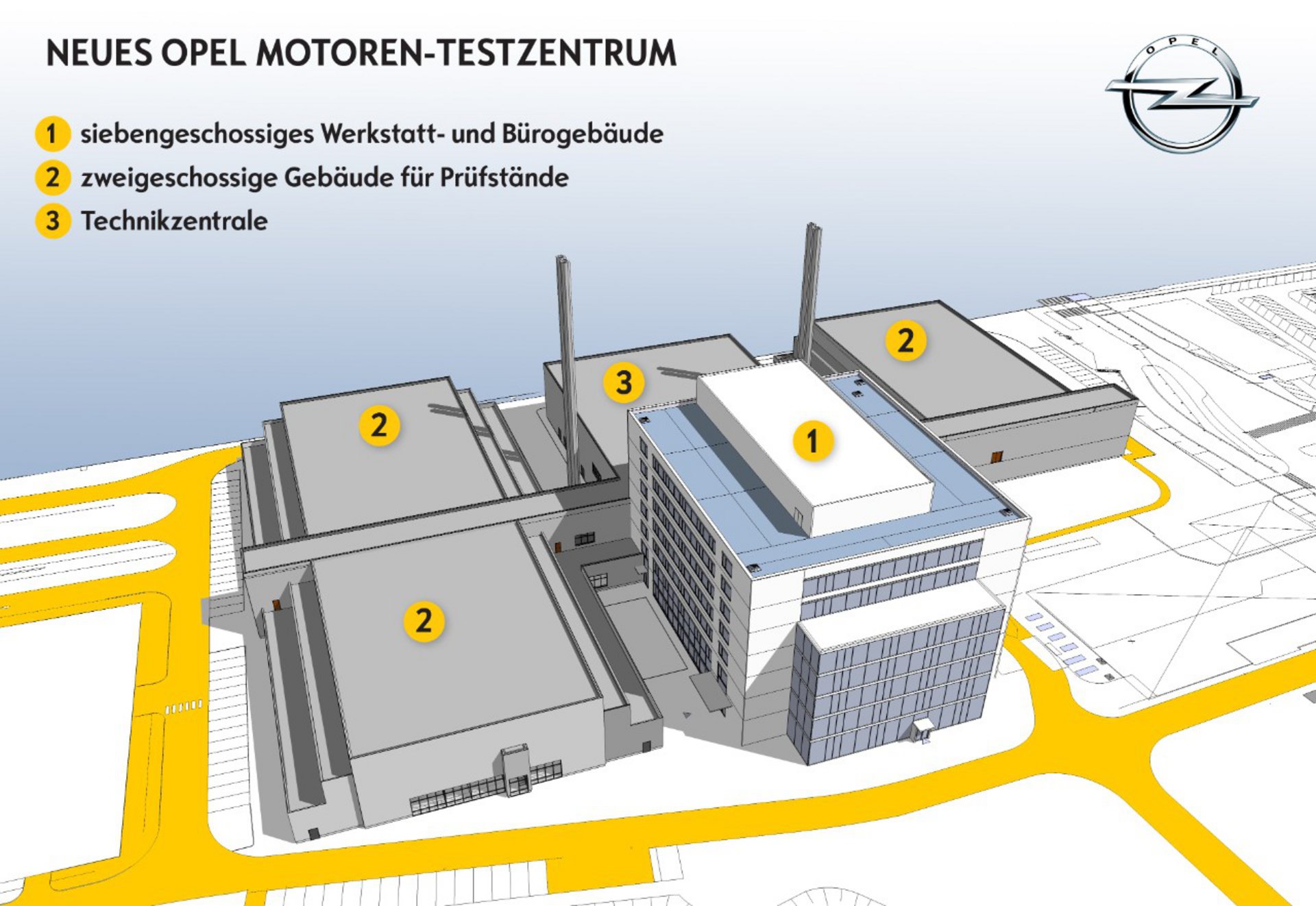 NEUES OPEL MOTOREN-TESTZENTRUM

OPEL

1 siebengeschossiges Werkstatt- und Bürogebäude
2 zweigeschossige Gebäude für Prüfstände
3 Technikzentrale

2
3
2
1
2