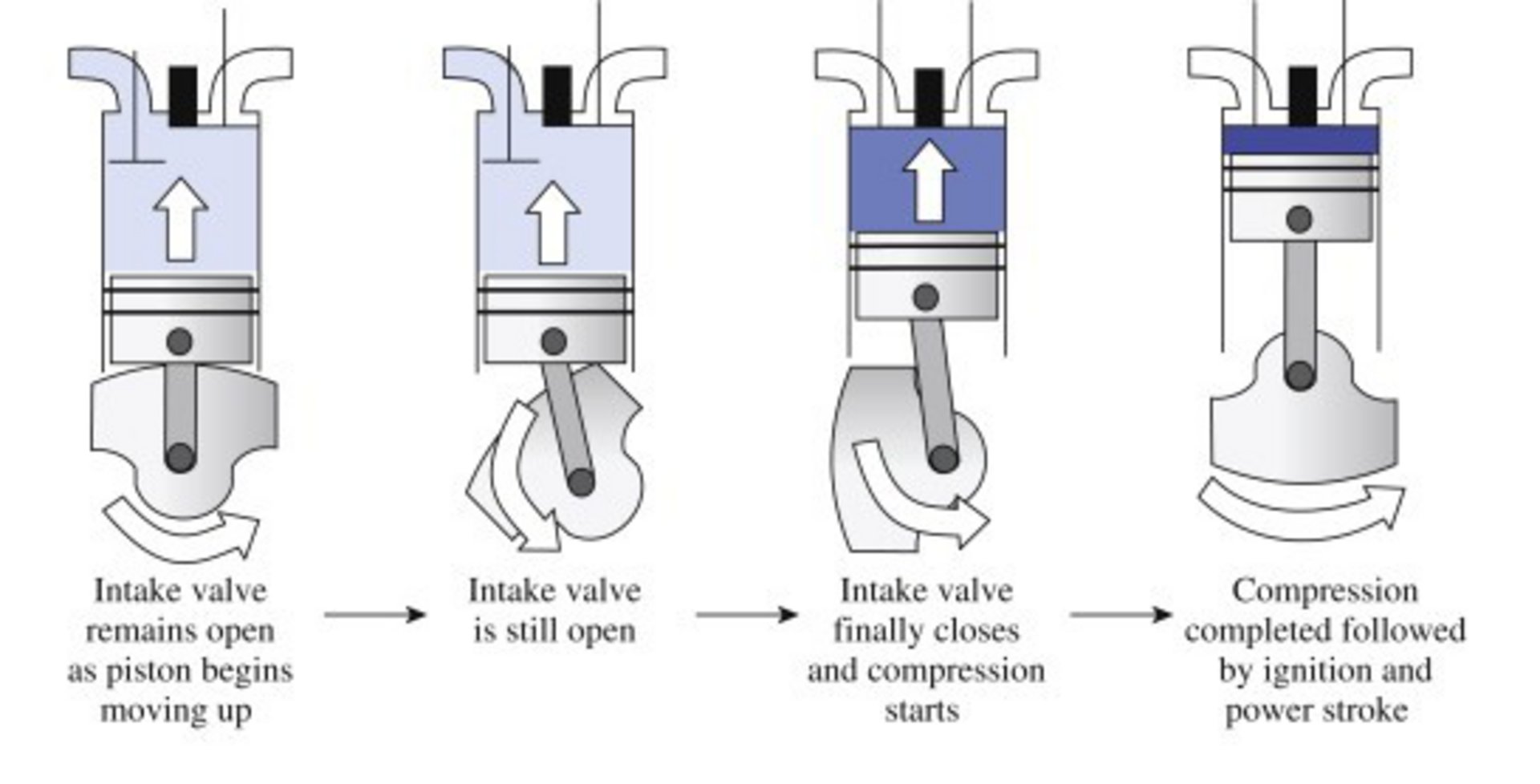 Intake valve remains open as piston begins moving up

Intake valve is still open

Intake valve finally closes and compression starts

Compression completed followed by ignition and power stroke